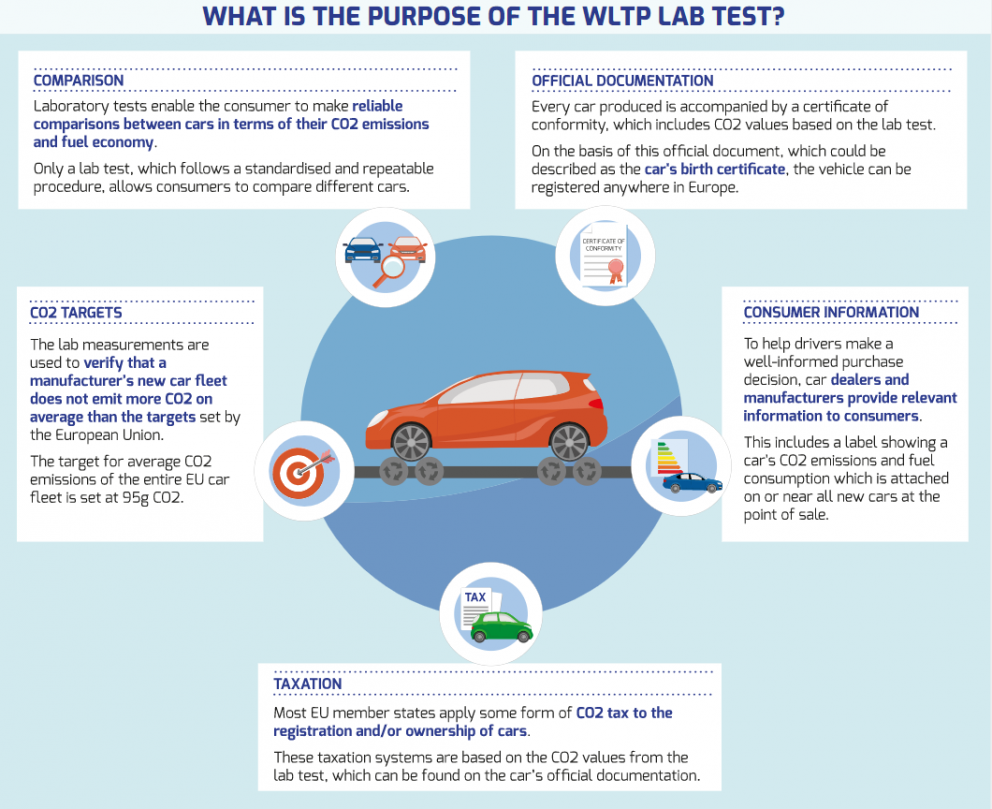 WHAT IS THE PURPOSE OF THE WLTP LAB TEST?

COMPARISON

Laboratory tests enable the consumer to make reliable comparisons between cars in terms of their CO2 emissions and fuel economy.

Only a lab test, which follows a standardised and repeatable procedure, allows consumers to compare different cars.

OFFICIAL DOCUMENTATION

Every car produced is accompanied by a certificate of conformity, which includes CO2 values based on the lab test.

On the basis of this official document, which could be described as the car's birth certificate, the vehicle can be registered anywhere in Europe.

CERTIFICATE OF CONFORMITY

CO2 TARGETS

The lab measurements are used to verify that a manufacturer's new car fleet does not emit more CO2 on average than the targets set by the European Union.

The target for average CO2 emissions of the entire EU car fleet is set at 95g CO2.

CONSUMER INFORMATION

To help drivers make a well-informed purchase decision, car dealers and manufacturers provide relevant information to consumers.

This includes a label showing a car's CO2 emissions and fuel consumption which is attached on or near all new cars at the point of sale.

TAX

TAXATION

Most EU member states apply some form of CO2 tax to the registration and/or ownership of cars.

These taxation systems are based on the CO2 values from the lab test, which can be found on the car's official documentation.