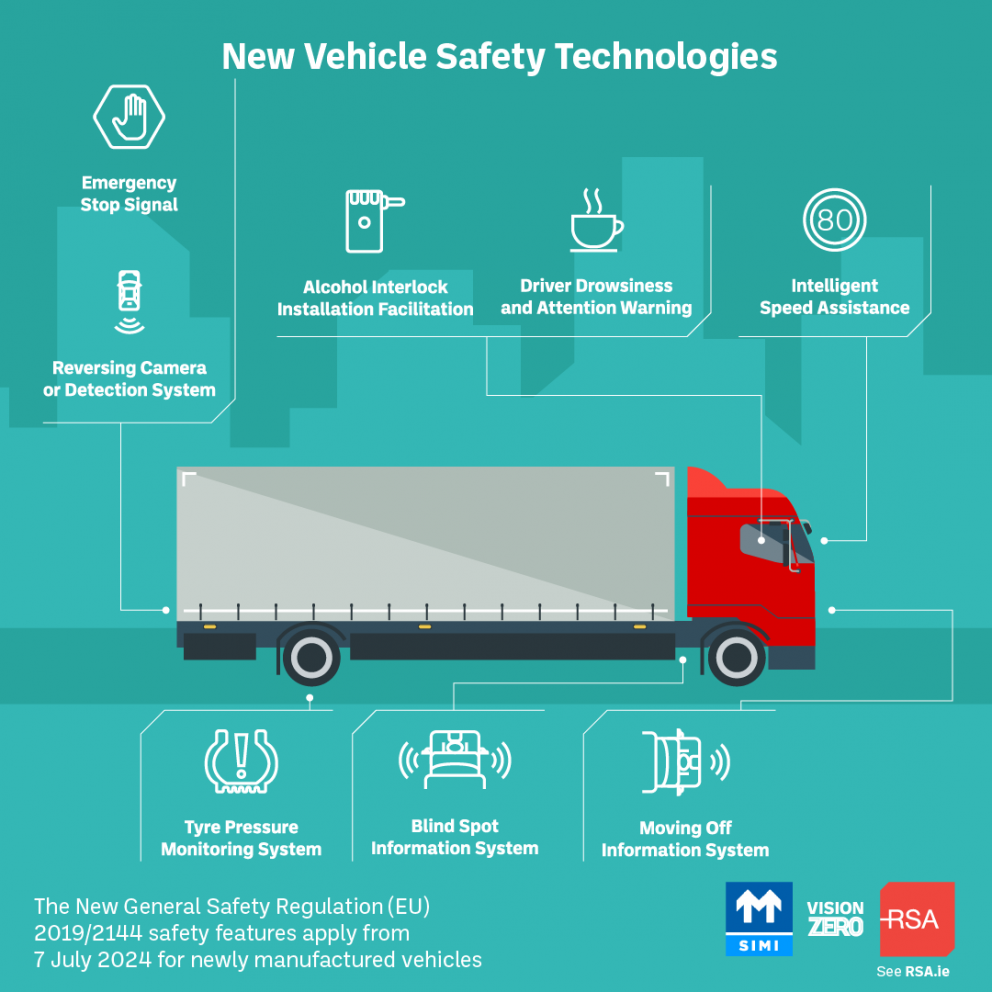 New Vehicle Safety Technologies

Emergency Stop Signal

Reversing Camera or Detection System

Alcohol Interlock Installation Facilitation

Driver Drowsiness and Attention Warning

80

Intelligent Speed Assistance

Tyre Pressure Monitoring System

Blind Spot Information System

Moving Off Information System

The New General Safety Regulation (EU) 2019/2144 safety features apply from 7 July 2024 for newly manufactured vehicles

SIMI

VISION ZERO

RSA

See RSA.ie